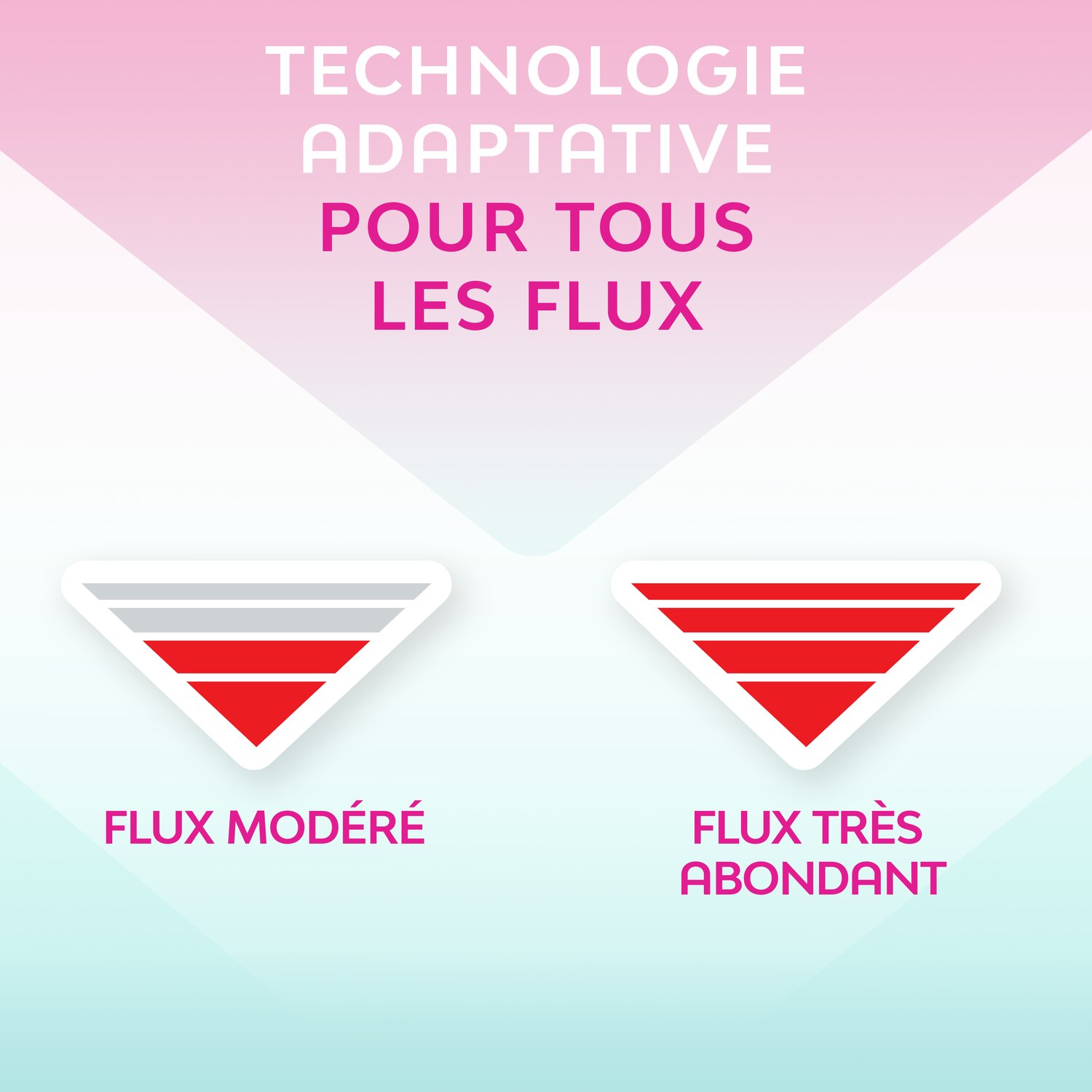 TECHNOLOGIE ADAPTATIVE POUR TOUS LES FLUX

FLUX MODÉRÉ

FLUX TRÈS ABONDANT