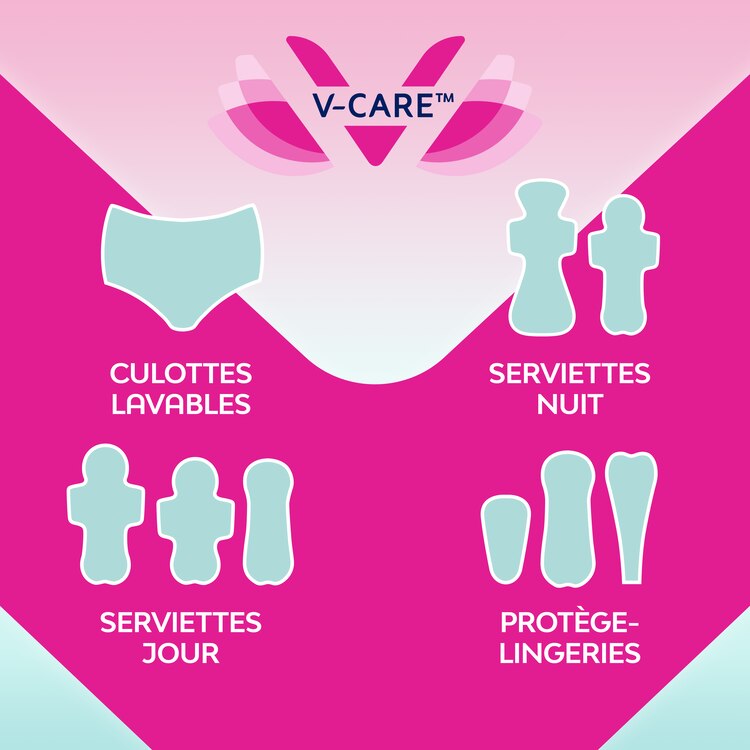 V-CARE™

CULOTTES LAVABLES

SERVIETTES NUIT

SERVIETTES JOUR

PROTÈGE-LINGERIES