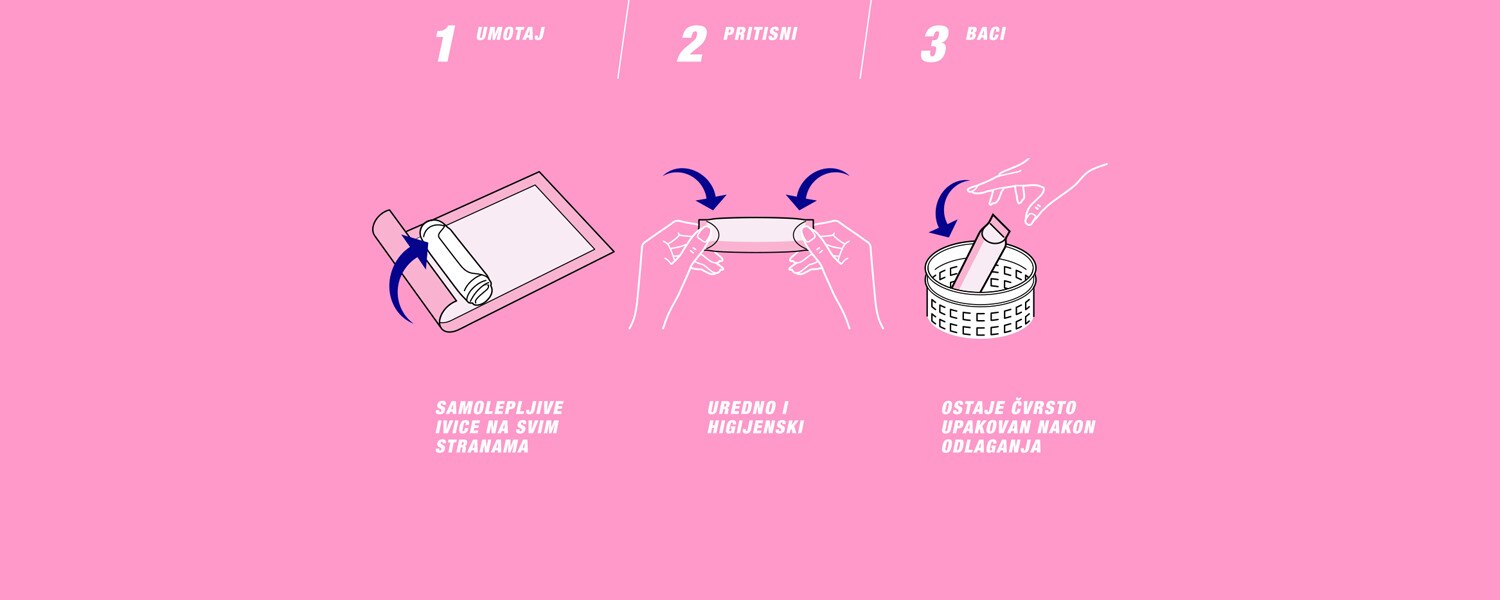 1 UMOTAJ

2 PRITISNI

3 BACI

SAMOLEPLJIVE IVICE NA SVIM STRANAMA

UREDNO I HIGIJENSKI

OSTAJE ČVRSTO UPAKOVAN NAKON ODLAGANJA