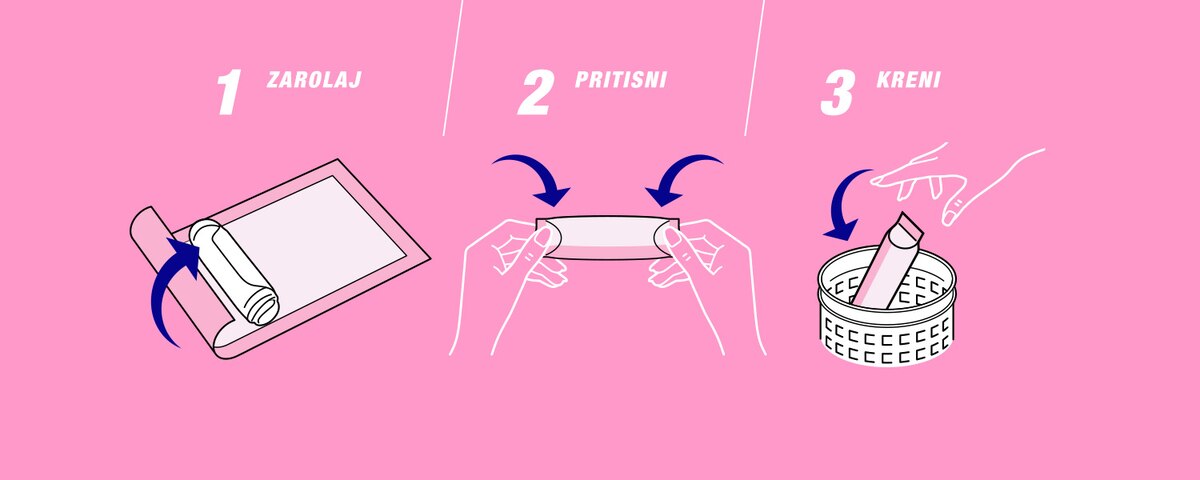 1 ZAROLAJ

2 PRITISNI

3 KRENI